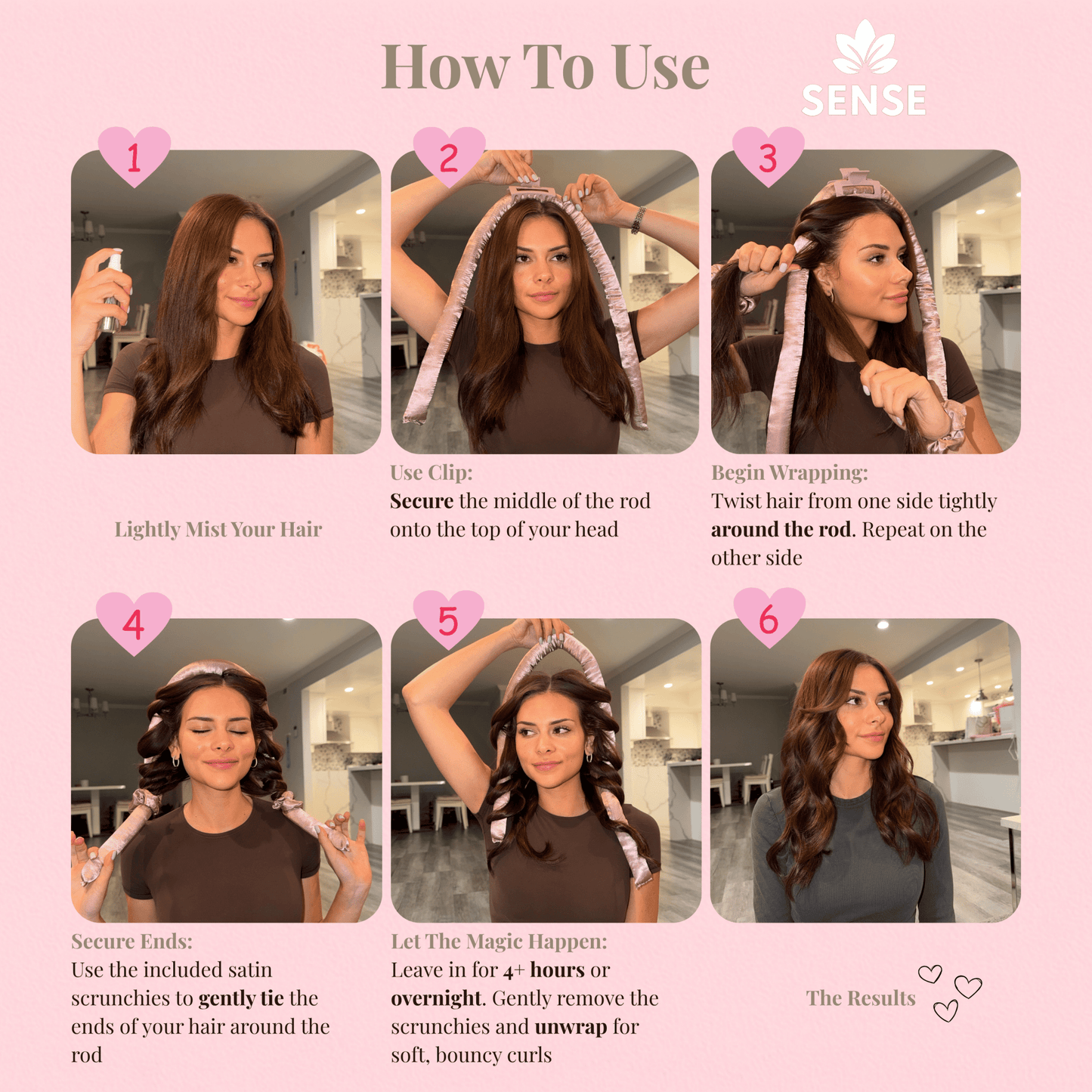 How To Use

SENSE

1

Lightly Mist Your Hair

2

Use Clip:
Secure the middle of the rod onto the top of your head

3

Begin Wrapping:
Twist hair from one side tightly around the rod. Repeat on the other side

4

Secure Ends:
Use the included satin scrunchies to gently tie the ends of your hair around the rod

5

Let The Magic Happen:
Leave in for 4+ hours or overnight. Gently remove the scrunchies and unwrap for soft, bouncy curls

6

The Results